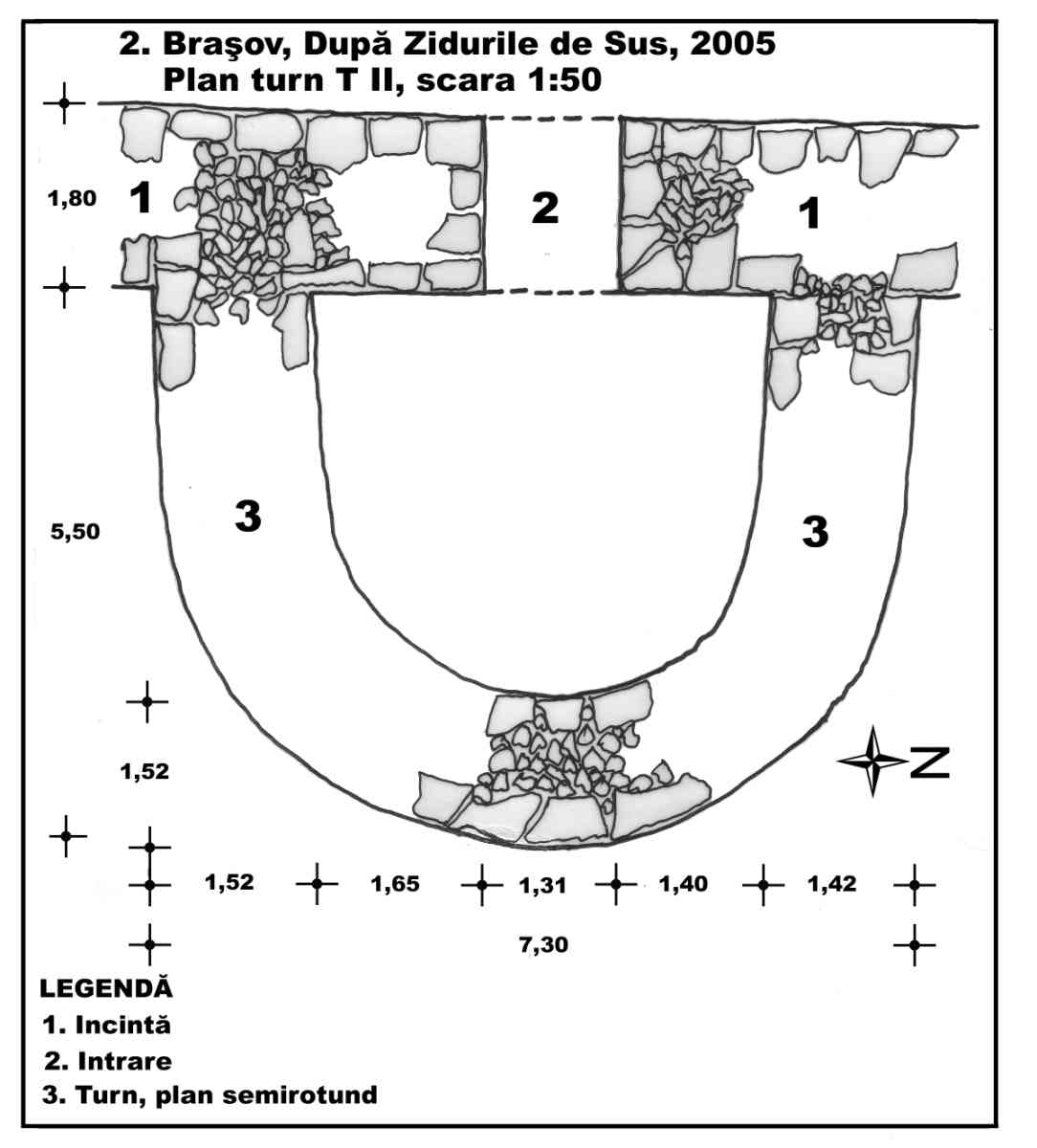 2. Braşov, După Zidurile de Sus, 2005
Plan turn T II, scara 1:50

1,80
1
2
1

5,50
3
3

1,52

Z

1,52
1,65
1,31
1,40
1,42

7,30

LEGENDĂ
1. Incintă
2. Intrare
3. Turn, plan semirotund