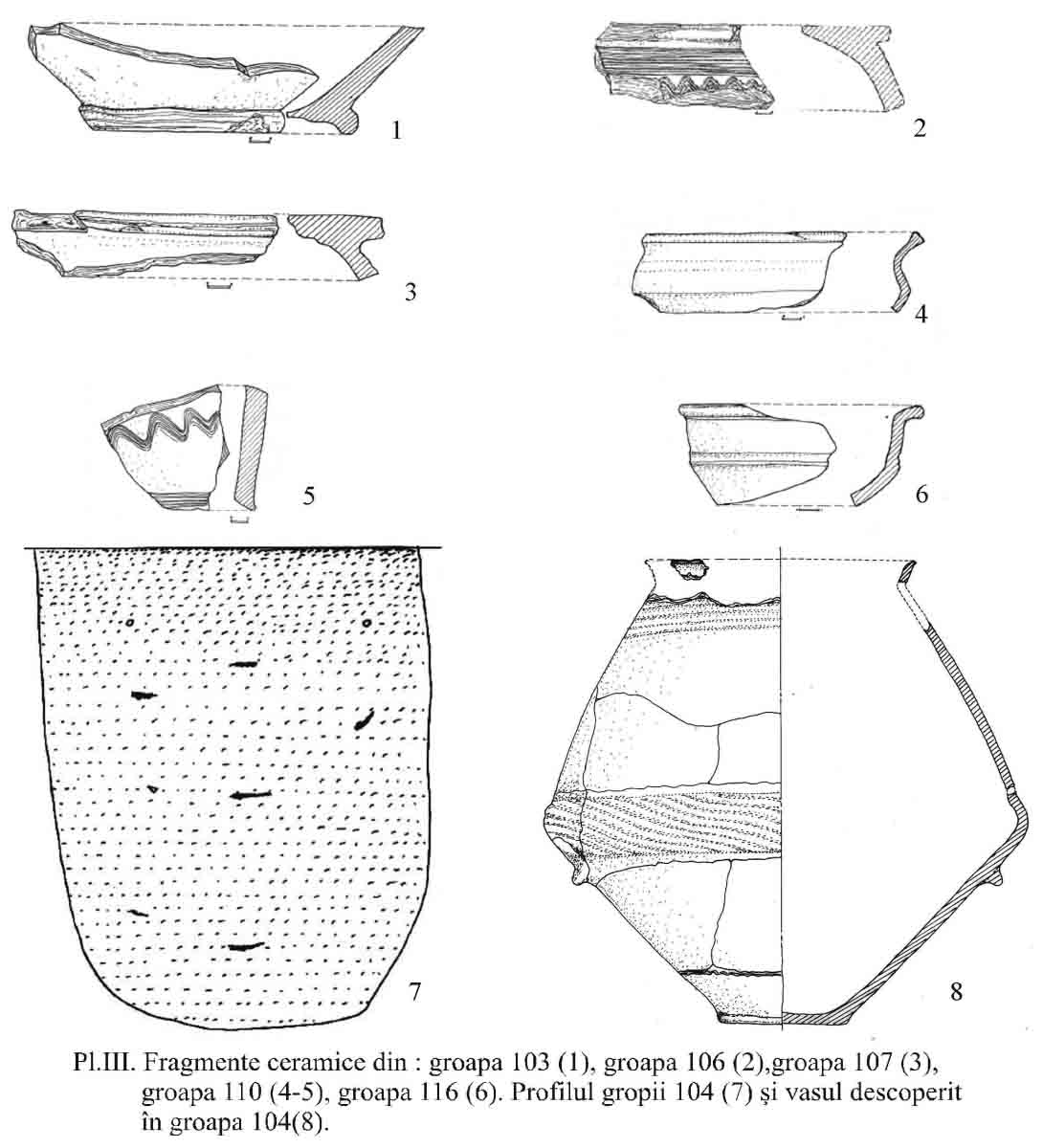 1

2

3

4

5

6

7

8

Pl.III. Fragmente ceramice din : groapa 103 (1), groapa 106 (2),groapa 107 (3), groapa 110 (4-5), groapa 116 (6). Profilul gropii 104 (7) și vasul descoperit în groapa 104(8).