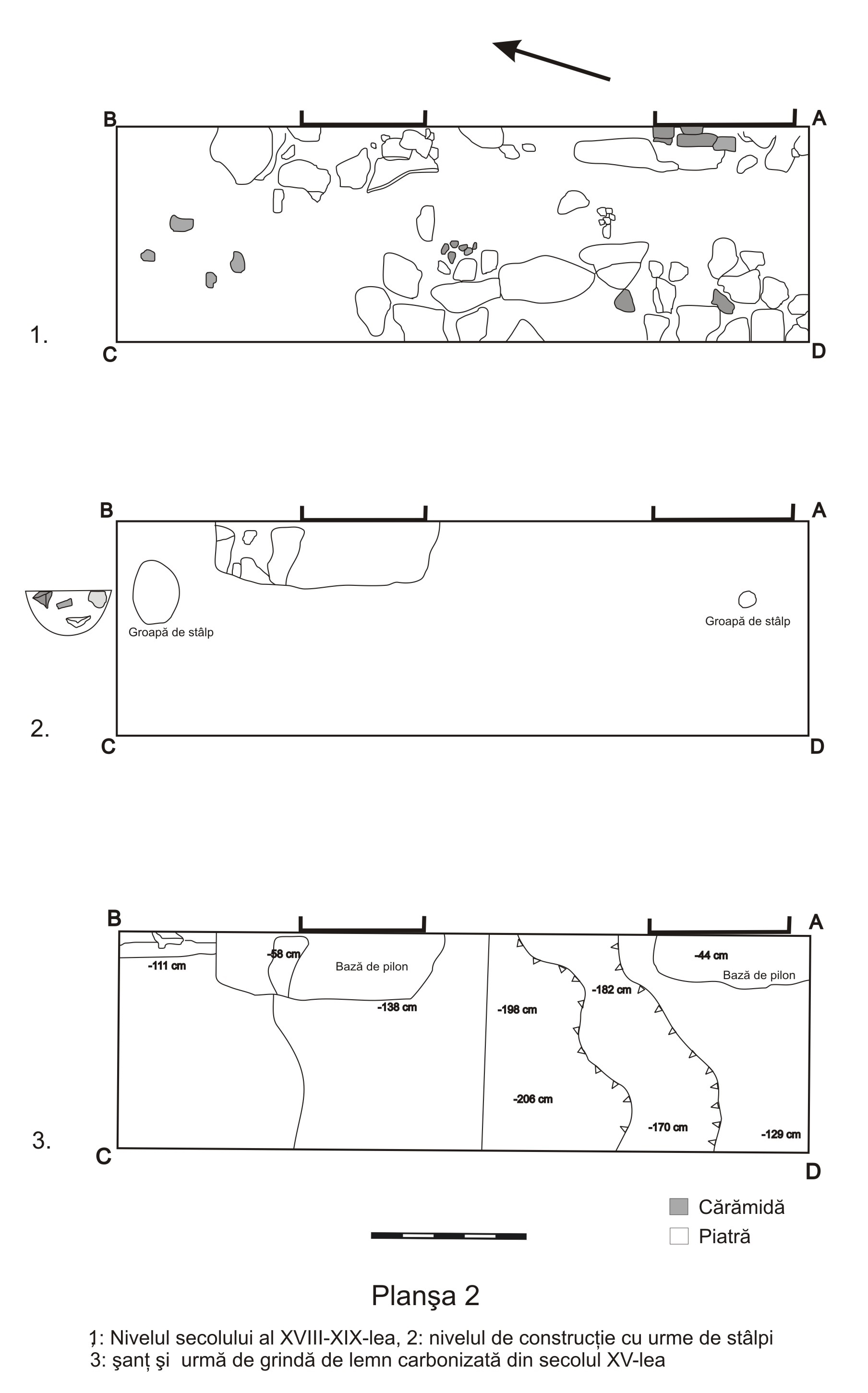 B

A

1.

C

D

B

A

Groapă de stâlp

Groapă de stâlp

2.

C

D

B

A

-111 cm

-58 cm

Bază de pilon

-138 cm

-198 cm

-182 cm

-44 cm

Bază de pilon

-206 cm

-170 cm

-129 cm

3.

C

D

Cărămidă

Piatră

Planşa 2

1: Nivelul secolului al XVIII-XIX-lea, 2: nivelul de construcție cu urme de stâlpi
3: şanț şi urmă de grindă de lemn carbonizată din secolul XV-lea