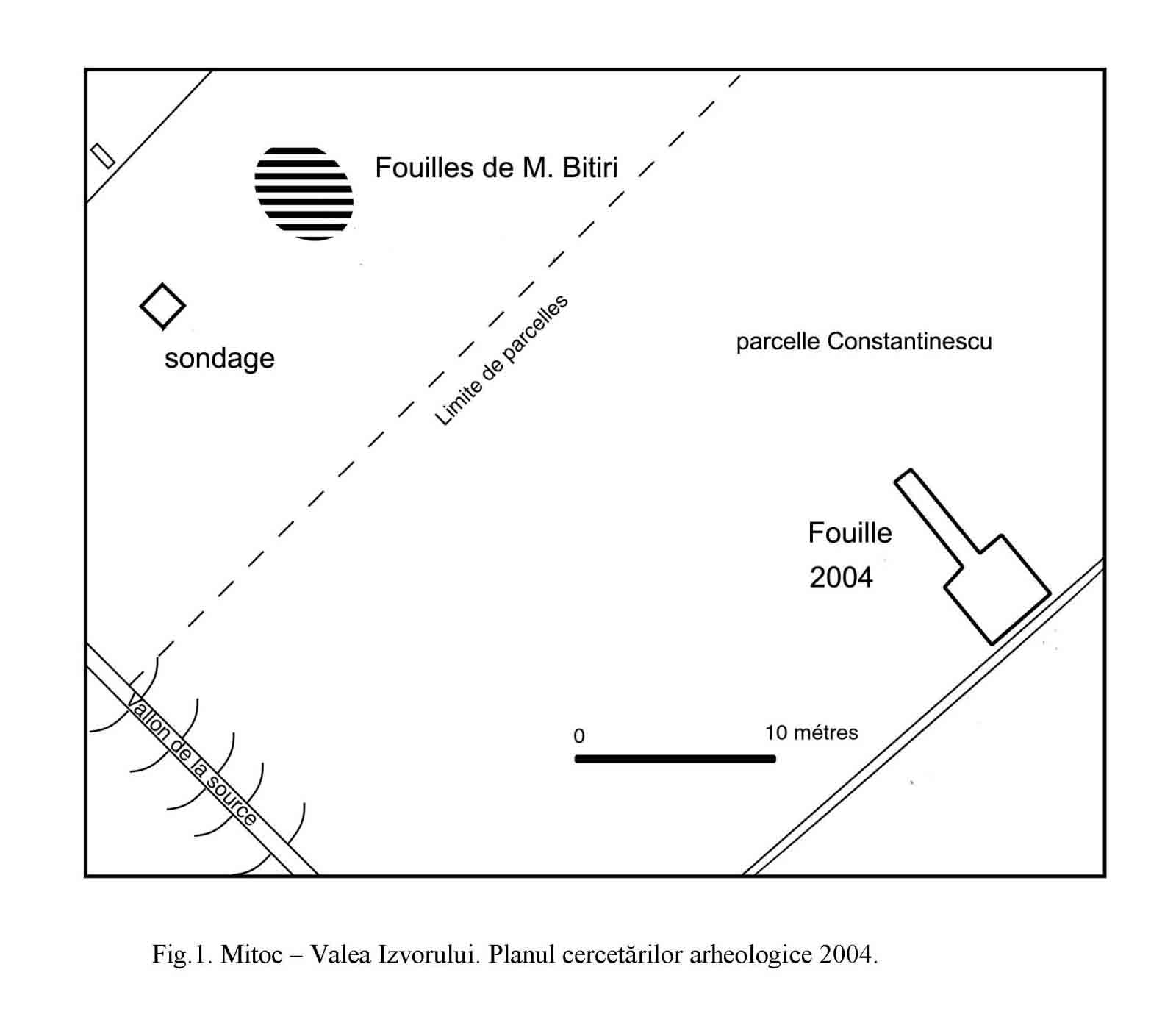 Fouilles de M. Bitiri

sondage

Limite de parcelles

parcelle Constantinescu

Fouille
2004

Vallon de la source

0

10 métres

Fig.1. Mitoc – Valea Izvorului. Planul cercetărilor arheologice 2004.