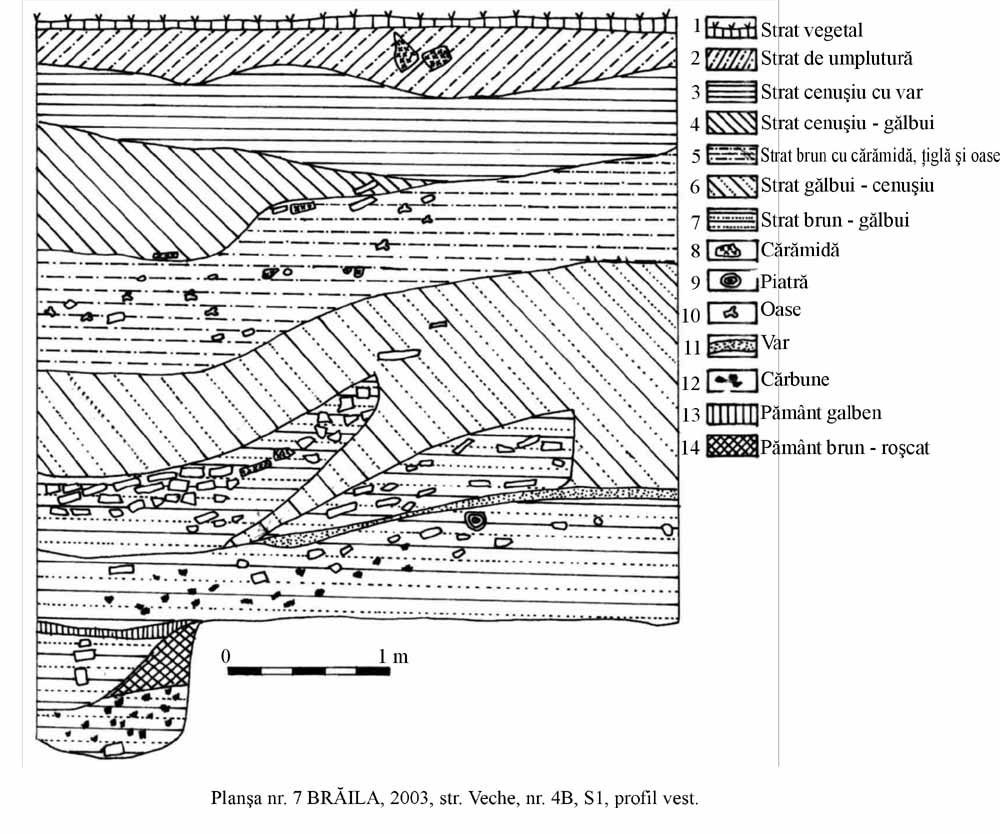 1 Strat vegetal
2 Strat de umplutură
3 Strat cenuşiu cu var
4 Strat cenuşiu - gălbui
5 Strat brun cu cărămidă, ţiglă şi oase
6 Strat gălbui - cenuşiu
7 Strat brun - gălbui
8 Cărămidă
9 Piatră
10 Oase
11 Var
12 Cărbune
13 Pământ galben
14 Pământ brun - roşcat

0 1 m

Planşa nr. 7 BRĂILA, 2003, str. Veche, nr. 4B, S1, profil vest.