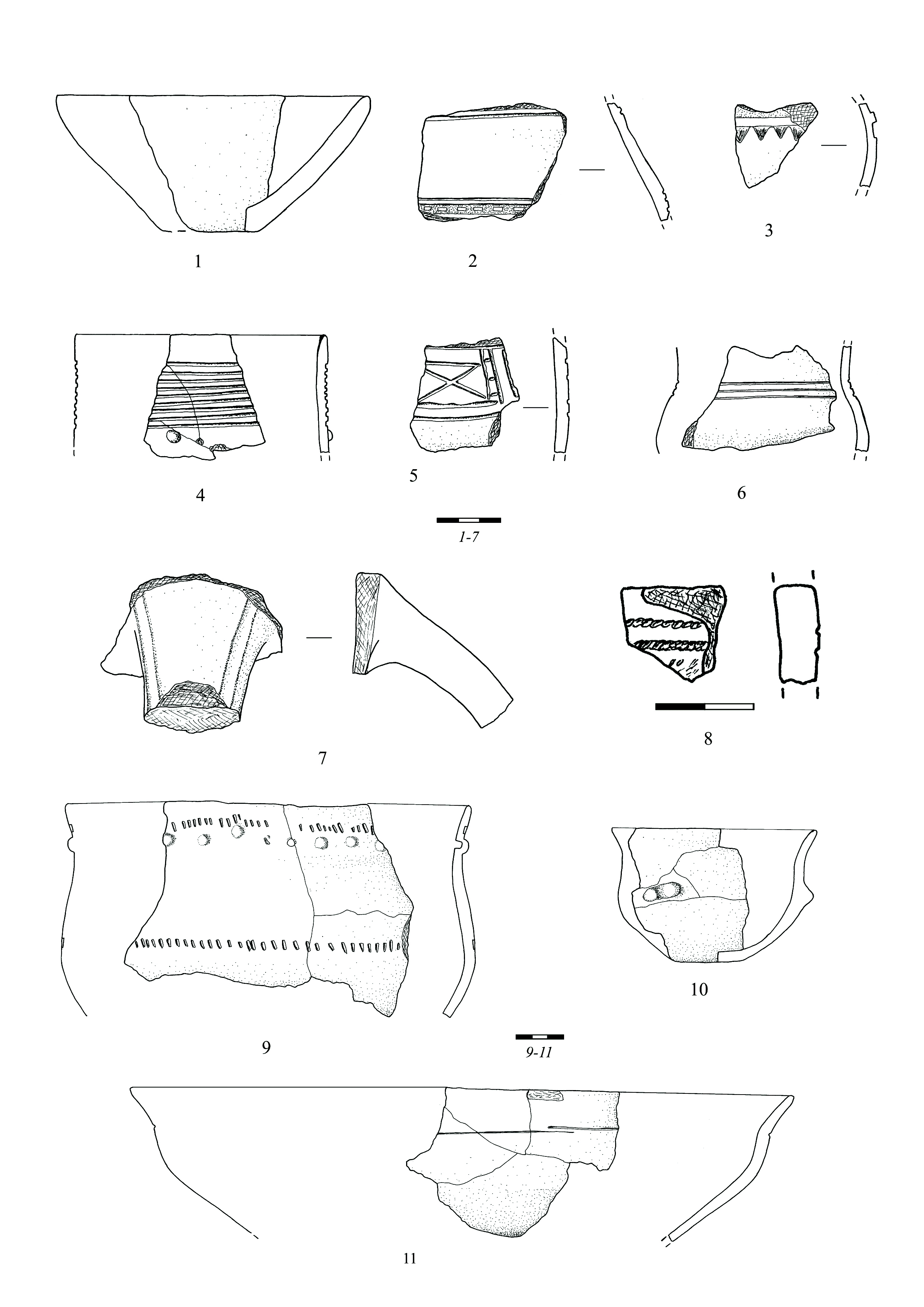 1

2

3

4

5

6

1-7

7

8

9

10

9-11

11